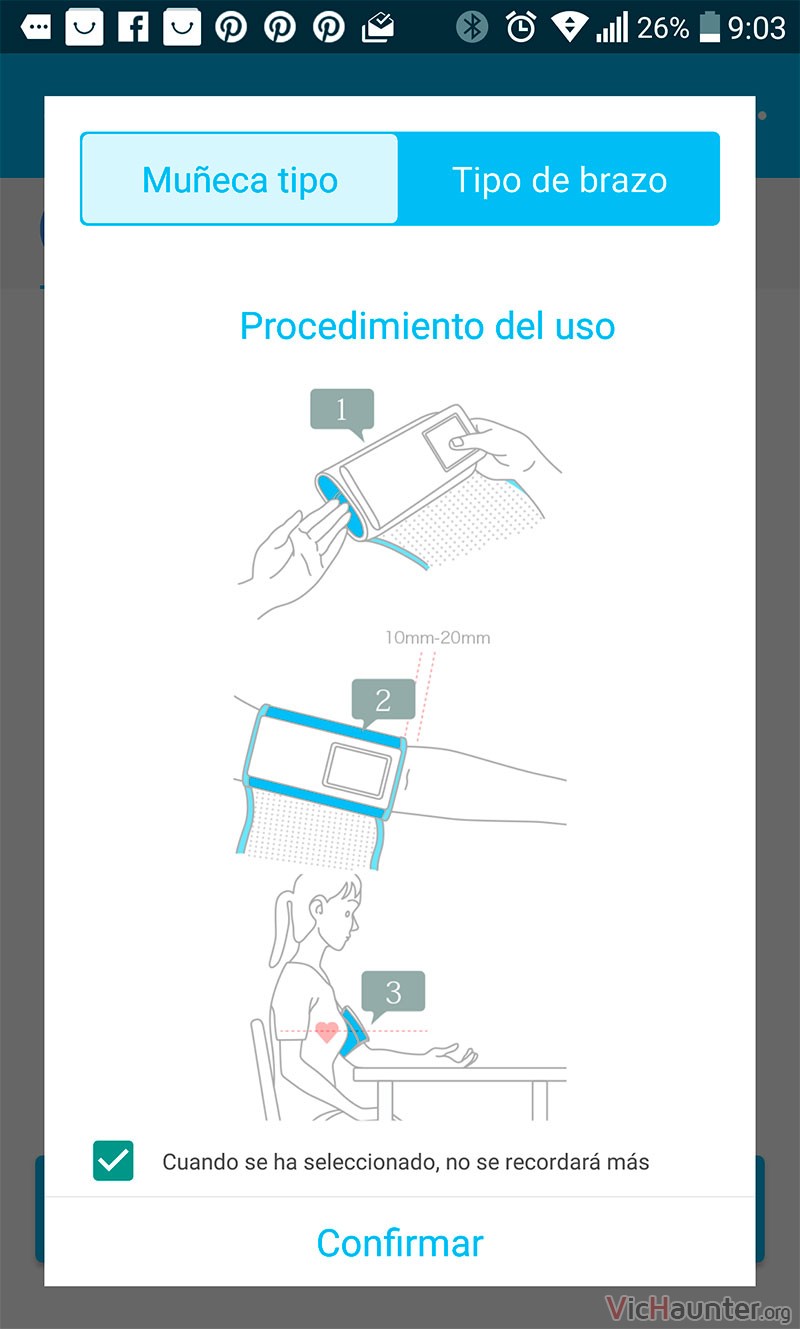 26% 9:03

Muñeca tipo

Tipo de brazo

Procedimiento del uso

1

10mm-20mm

2

3

Cuando se ha seleccionado, no se recordará más

Confirmar

VicHaunter.org